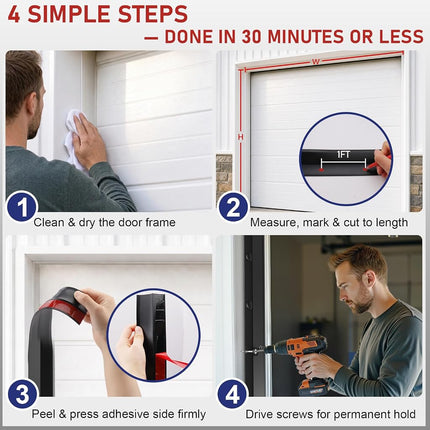 4 SIMPLE STEPS
— DONE IN 30 MINUTES OR LESS

1
Clean & dry the door frame

W
H
1FT
2
Measure, mark & cut to length

3
Peel & press adhesive side firmly

4
Drive screws for permanent hold