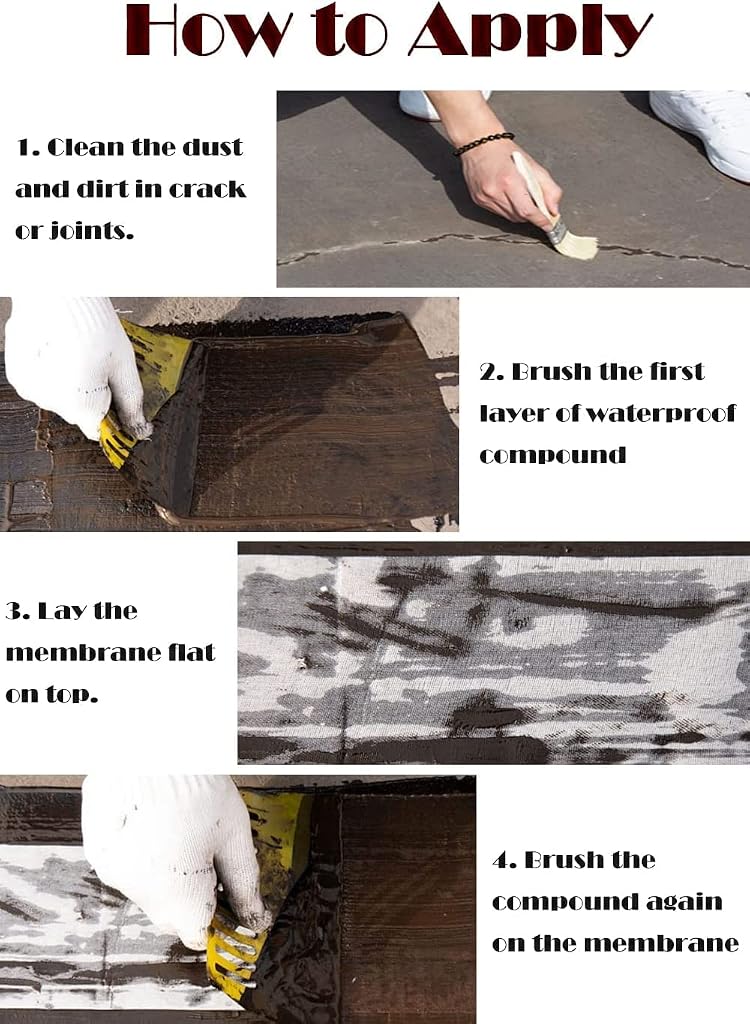 How to Apply

1. Clean the dust and dirt in crack or joints.

2. Brush the first layer of waterproof compound

3. Lay the membrane flat on top.

4. Brush the compound again on the membrane