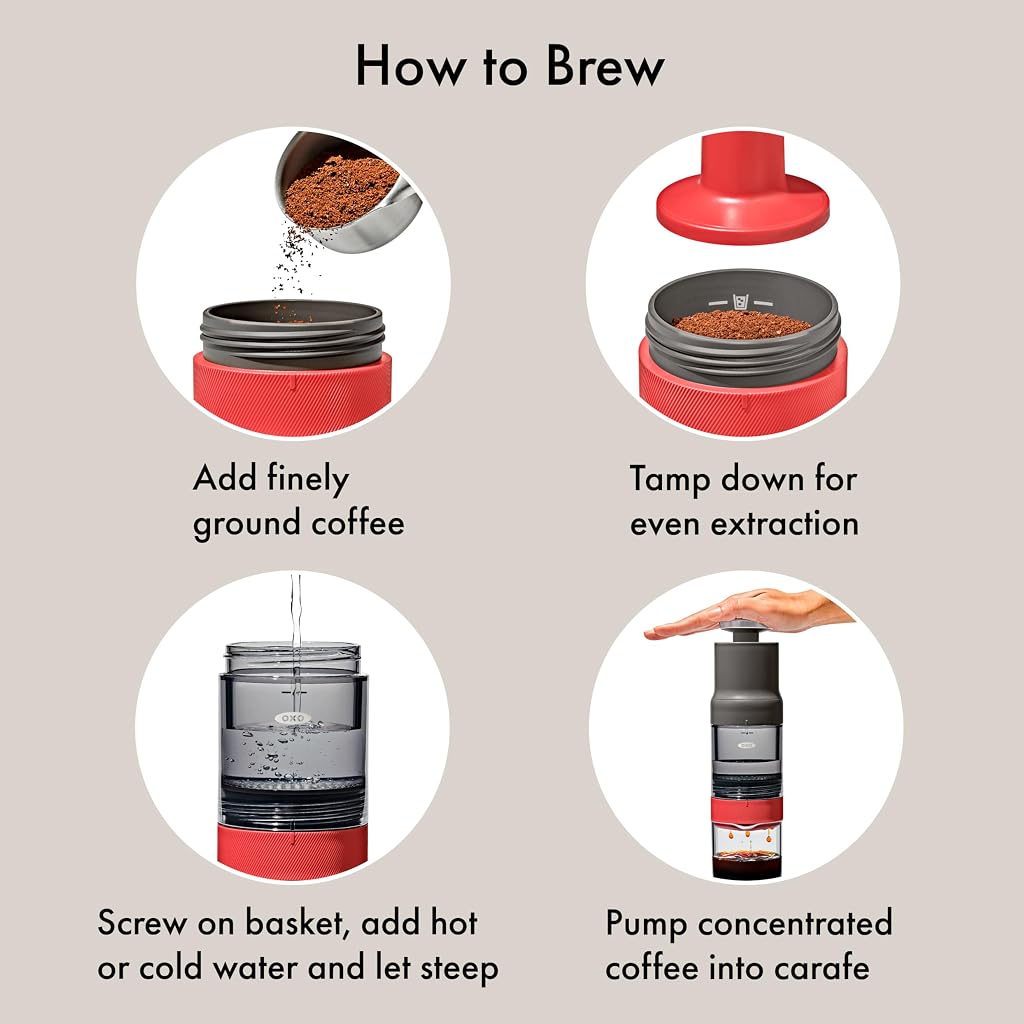 How to Brew

Add finely ground coffee

Tamp down for even extraction

OXO

Screw on basket, add hot or cold water and let steep

OXO

Pump concentrated coffee into carafe