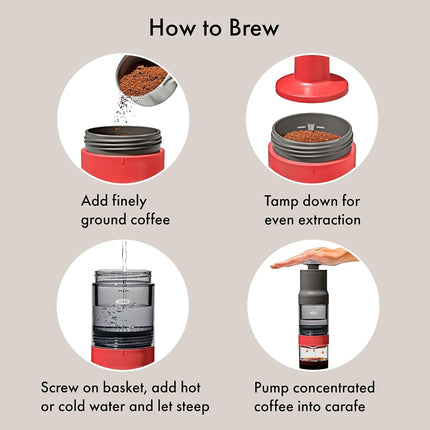 How to Brew

Add finely ground coffee

Tamp down for even extraction

Screw on basket, add hot or cold water and let steep

Pump concentrated coffee into carafe