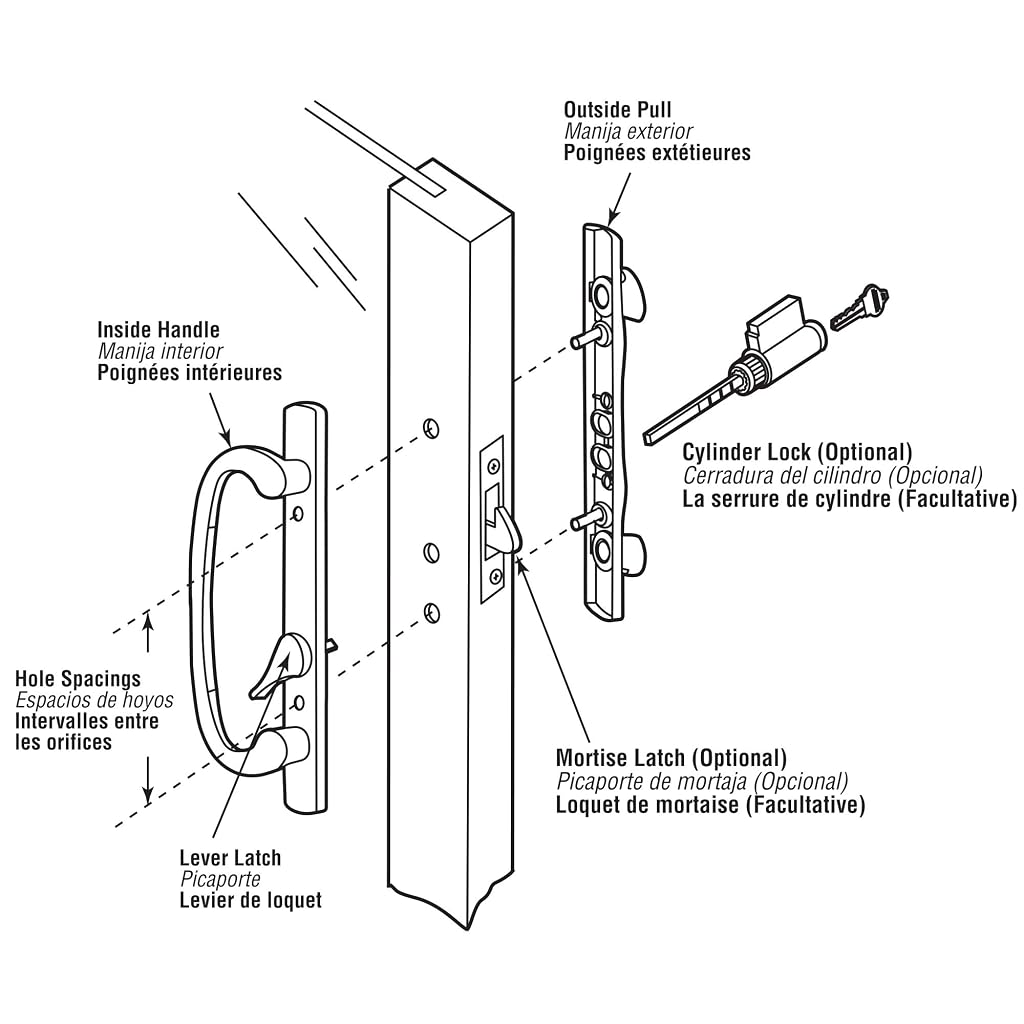 Outside Pull
Manija exterior
Poignées extétieures

Inside Handle
Manija interior
Poignées intérieures

Cylinder Lock (Optional)
Cerradura del cilindro (Opcional)
La serrure de cylindre (Facultative)

Hole Spacings
Espacios de hoyos
Intervalles entre les orifices

Mortise Latch (Optional)
Picaporte de mortaja (Opcional)
Loquet de mortaise (Facultative)

Lever Latch
Picaporte
Levier de loquet