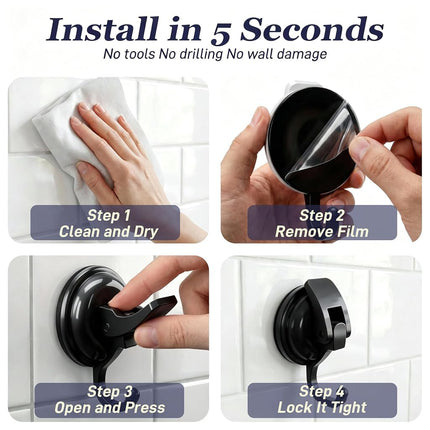 Install in 5 Seconds
No tools No drilling No wall damage

Step 1
Clean and Dry

Step 2
Remove Film

Step 3
Open and Press

Step 4
Lock It Tight