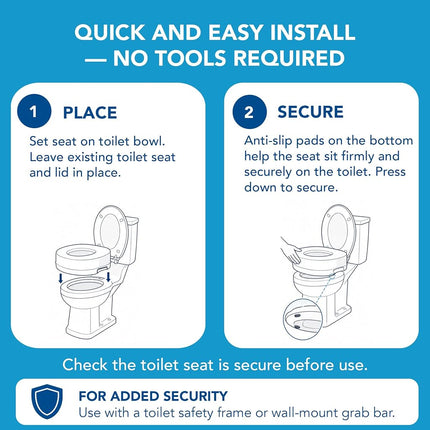 QUICK AND EASY INSTALL — NO TOOLS REQUIRED

1 PLACE

Set seat on toilet bowl. Leave existing toilet seat and lid in place.

2 SECURE

Anti-slip pads on the bottom help the seat sit firmly and securely on the toilet. Press down to secure.

Check the toilet seat is secure before use.

FOR ADDED SECURITY
Use with a toilet safety frame or wall-mount grab bar.