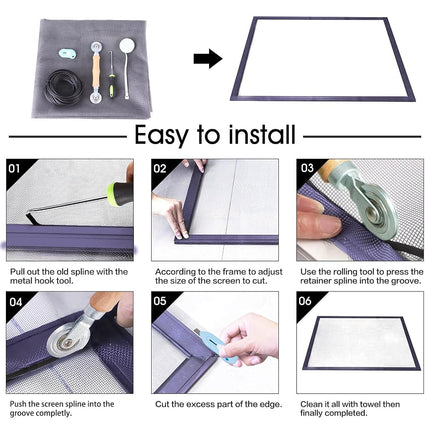 Easy to install

01
Pull out the old spline with the metal hook tool.

02
According to the frame to adjust the size of the screen to cut.

03
Use the rolling tool to press the retainer spline into the groove.

04
Push the screen spline into the groove completly.

05
Cut the excess part of the edge.

06
Clean it all with towel then finally completed.