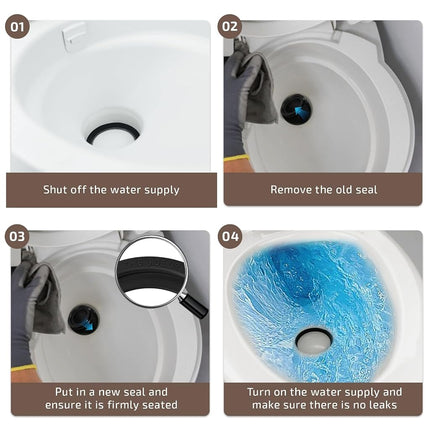 01

Shut off the water supply

02

Remove the old seal

03

Put in a new seal and ensure it is firmly seated

04

Turn on the water supply and make sure there is no leaks