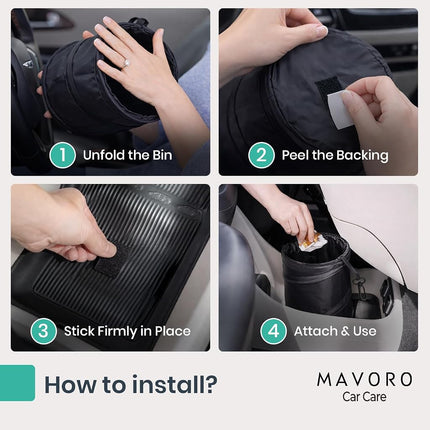 1 Unfold the Bin

2 Peel the Backing

3 Stick Firmly in Place

4 Attach & Use

How to install?

MAVORO
Car Care