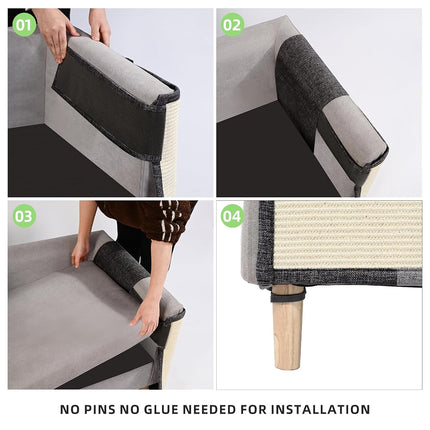 01

02

03

04

NO PINS NO GLUE NEEDED FOR INSTALLATION