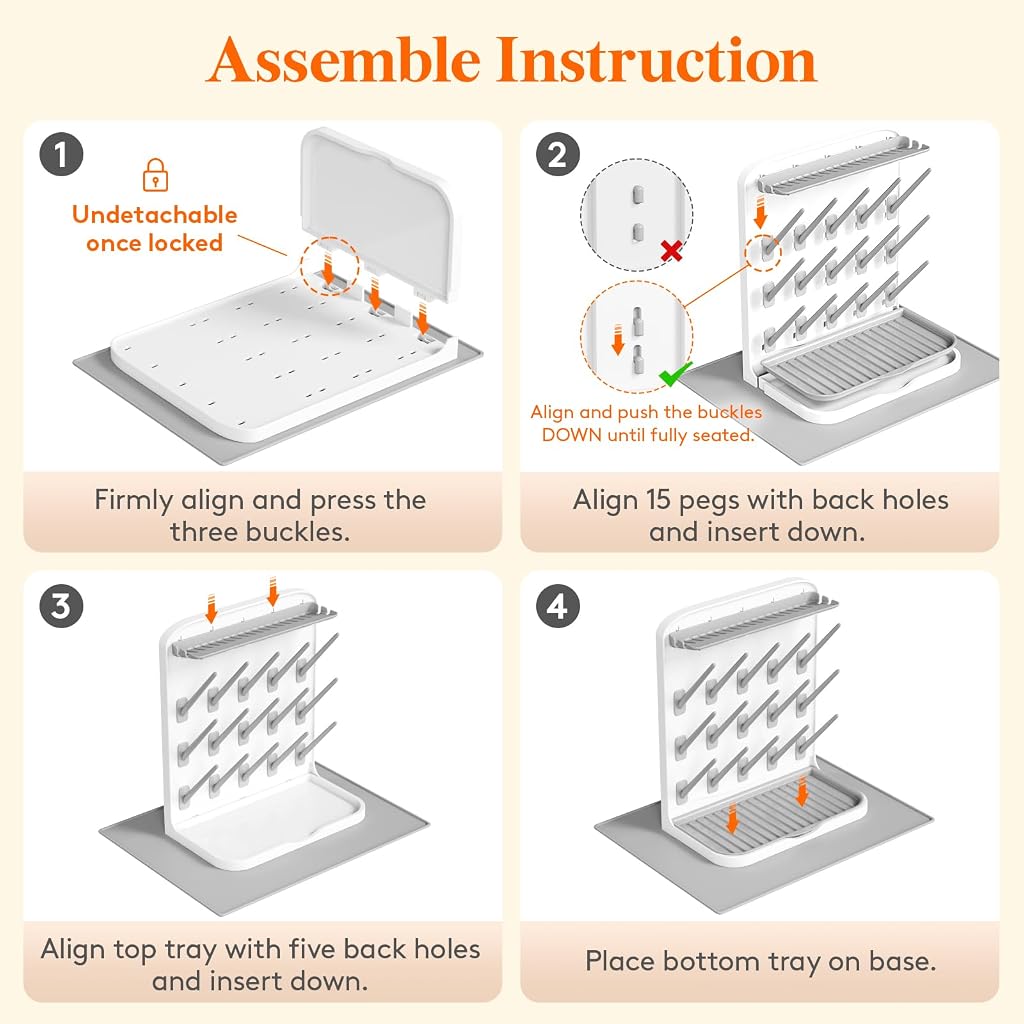 Assemble Instruction

1

Undetachable once locked

Firmly align and press the three buckles.

2

Align and push the buckles DOWN until fully seated.

Align 15 pegs with back holes and insert down.

3

Align top tray with five back holes and insert down.

4

Place bottom tray on base.