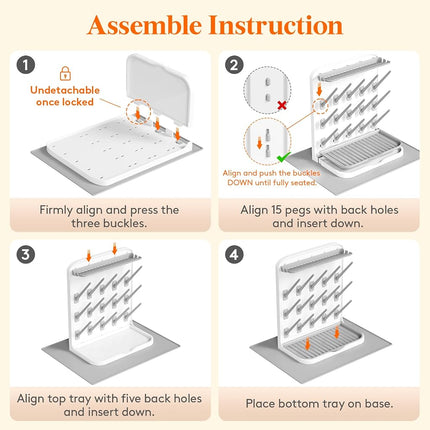 Assemble Instruction

1

Undetachable once locked

Firmly align and press the three buckles.

2

Align and push the buckles DOWN until fully seated.

Align 15 pegs with back holes and insert down.

3

Align top tray with five back holes and insert down.

4

Place bottom tray on base.