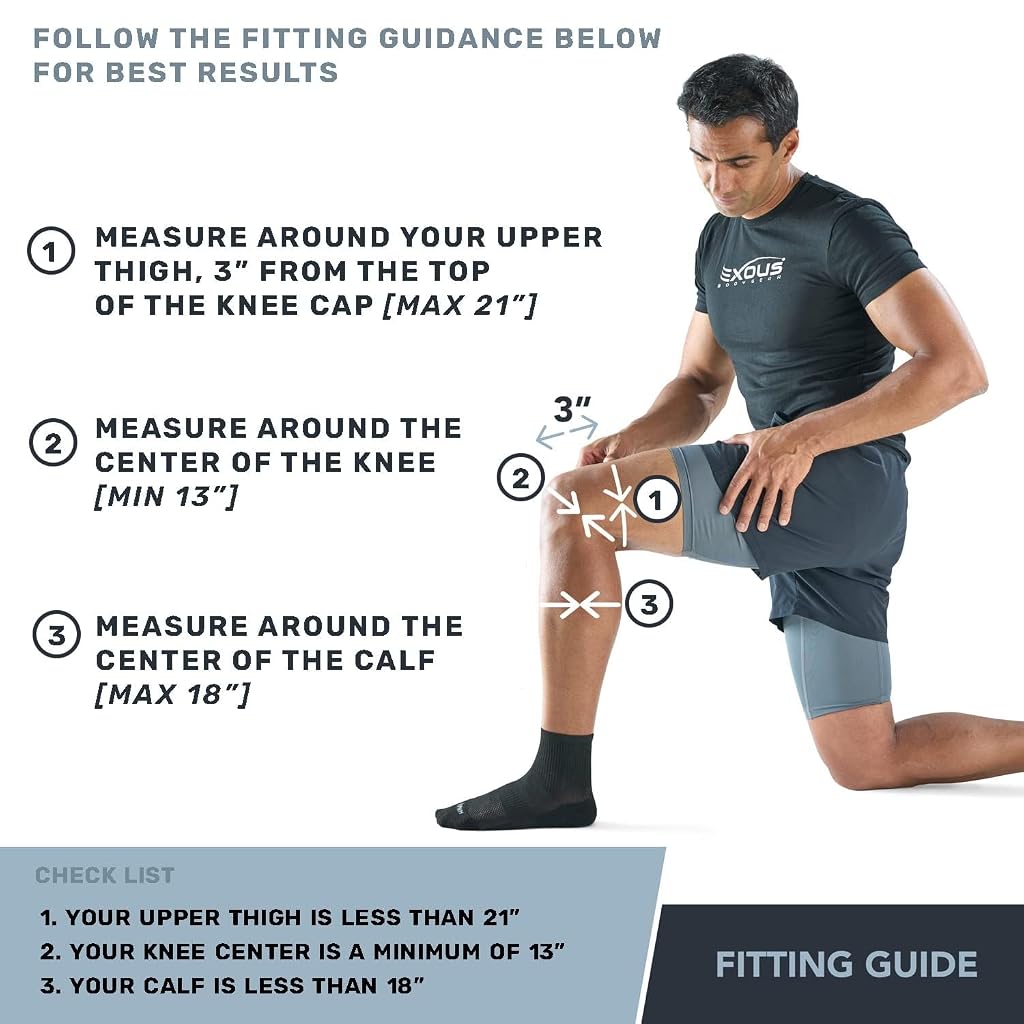 FOLLOW THE FITTING GUIDANCE BELOW FOR BEST RESULTS

1 MEASURE AROUND YOUR UPPER THIGH, 3" FROM THE TOP OF THE KNEE CAP [MAX 21"]

2 MEASURE AROUND THE CENTER OF THE KNEE [MIN 13"]

3 MEASURE AROUND THE CENTER OF THE CALF [MAX 18"]

EXOUS BODYGEAR

3"

2

1

3

CHECK LIST

1. YOUR UPPER THIGH IS LESS THAN 21"
2. YOUR KNEE CENTER IS A MINIMUM OF 13"
3. YOUR CALF IS LESS THAN 18"

FITTING GUIDE