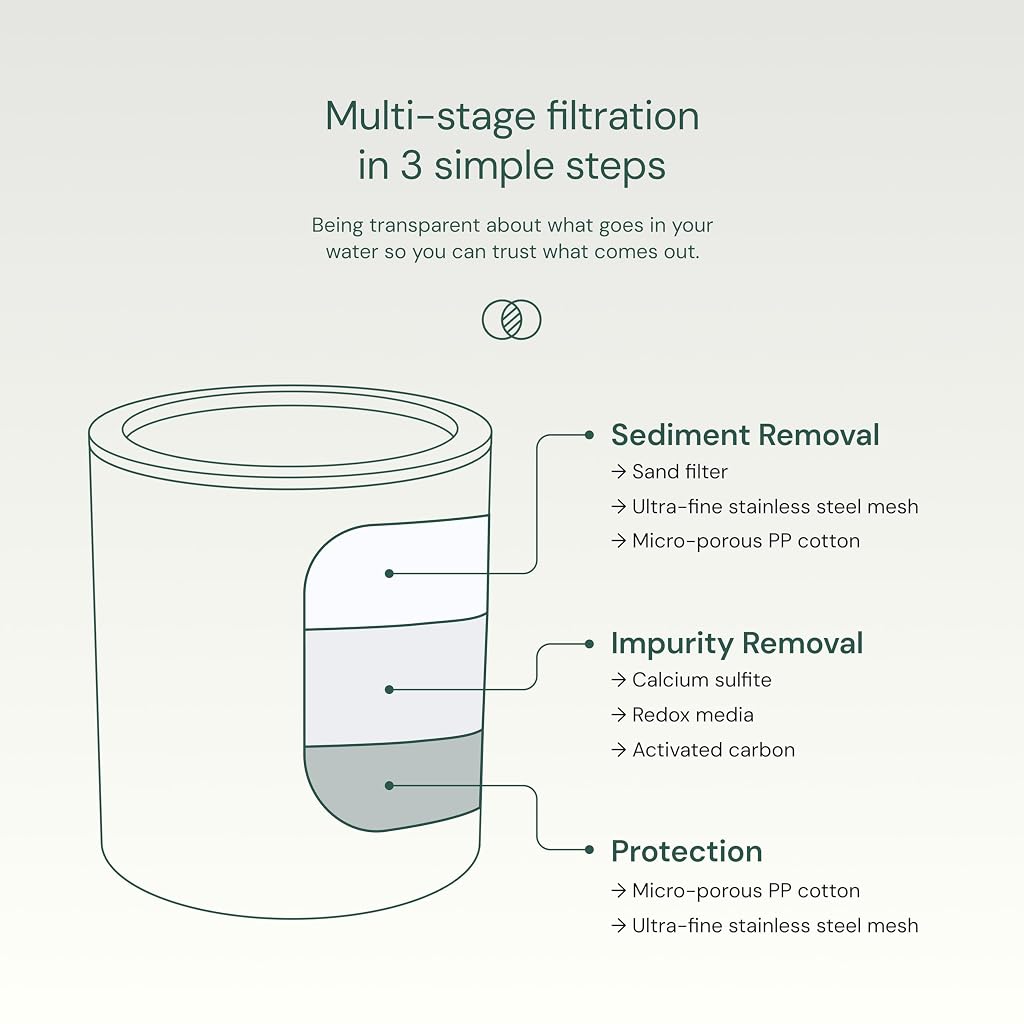 Multi-stage filtration in 3 simple steps

Being transparent about what goes in your water so you can trust what comes out.

Sediment Removal
→ Sand filter
→ Ultra-fine stainless steel mesh
→ Micro-porous PP cotton

Impurity Removal
→ Calcium sulfite
→ Redox media
→ Activated carbon

Protection
→ Micro-porous PP cotton
→ Ultra-fine stainless steel mesh