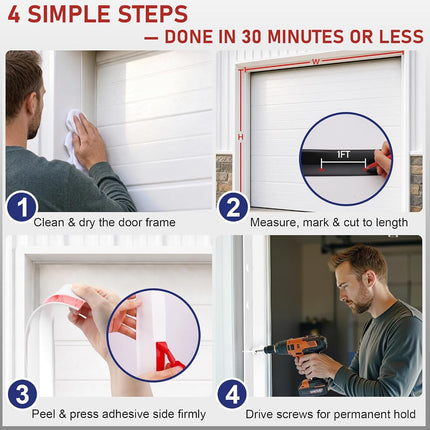 4 SIMPLE STEPS
— DONE IN 30 MINUTES OR LESS

W
H
1FT

1
Clean & dry the door frame

2
Measure, mark & cut to length

3
Peel & press adhesive side firmly

4
Drive screws for permanent hold