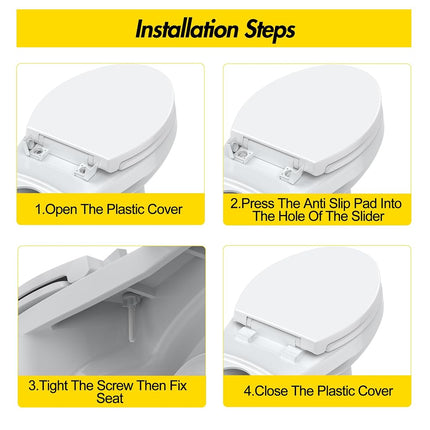 Installation Steps

1.Open The Plastic Cover

2.Press The Anti Slip Pad Into The Hole Of The Slider

3.Tight The Screw Then Fix Seat

4.Close The Plastic Cover