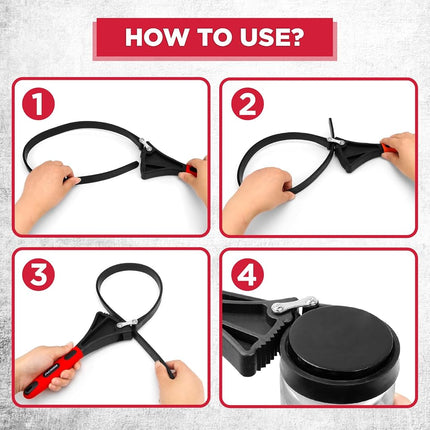 HOW TO USE?

1

2

3

4