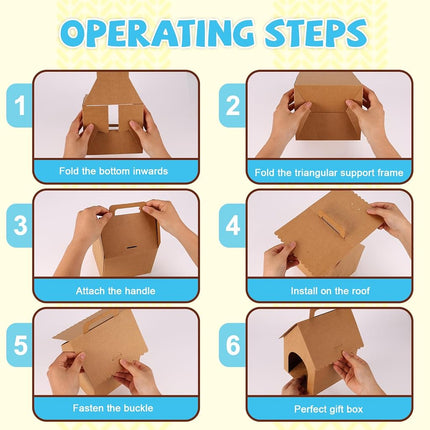 OPERATING STEPS

1
Fold the bottom inwards

2
Fold the triangular support frame

3
Attach the handle

4
Install on the roof

5
Fasten the buckle

6
Perfect gift box