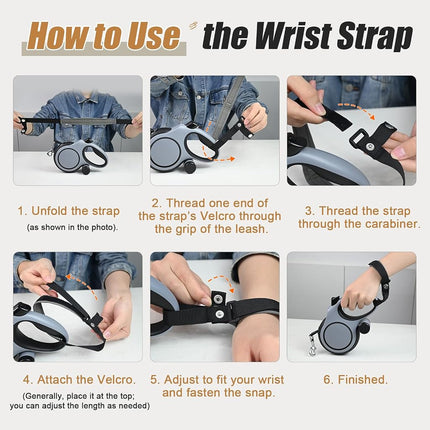 How to Use the Wrist Strap

1. Unfold the strap
(as shown in the photo).

2. Thread one end of the strap's Velcro through the grip of the leash.

3. Thread the strap through the carabiner.

4. Attach the Velcro.
(Generally, place it at the top; you can adjust the length as needed)

5. Adjust to fit your wrist and fasten the snap.

6. Finished.