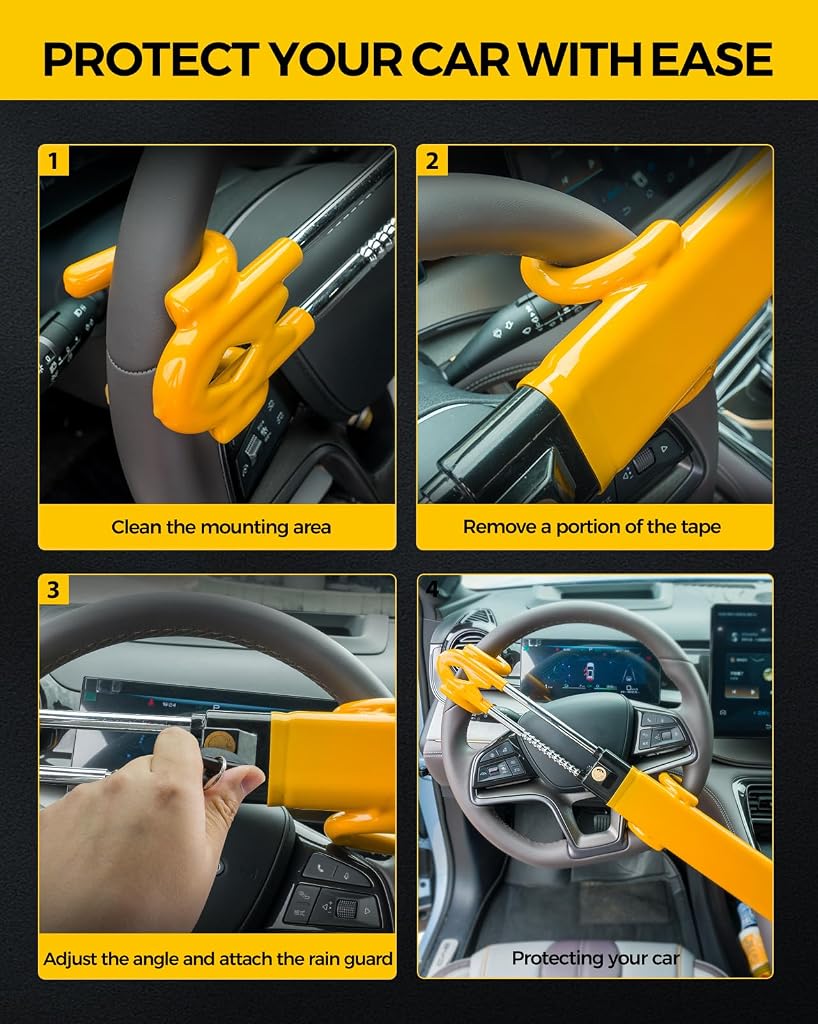 PROTECT YOUR CAR WITH EASE

1

Clean the mounting area

2

Remove a portion of the tape

3

Adjust the angle and attach the rain guard

4

Protecting your car