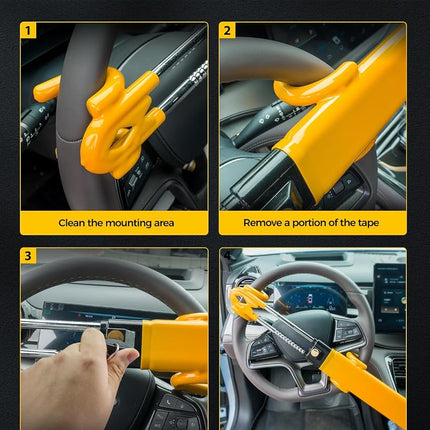 1

Clean the mounting area

2

Remove a portion of the tape

3

4