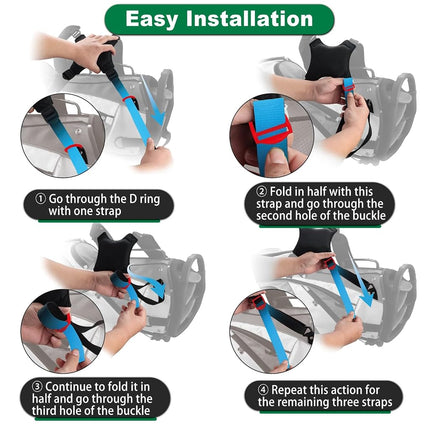 Easy Installation

① Go through the D ring with one strap

② Fold in half with this strap and go through the second hole of the buckle

③ Continue to fold it in half and go through the third hole of the buckle

④ Repeat this action for the remaining three straps