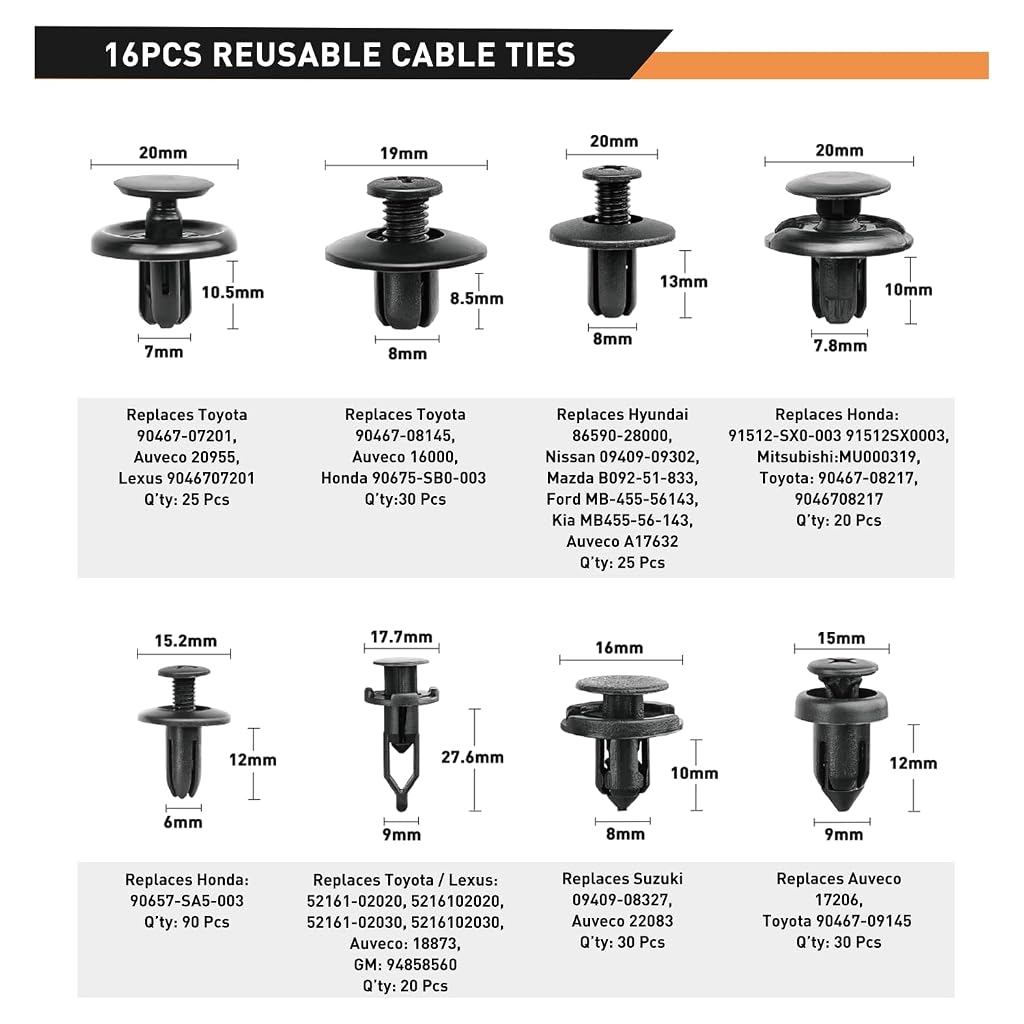 16PCS REUSABLE CABLE TIES

20mm
10.5mm
7mm

19mm
8.5mm
8mm

20mm
13mm
8mm

20mm
10mm
7.8mm

Replaces Toyota 90467-07201, Auveco 20955, Lexus 9046707201 Q'ty: 25 Pcs

Replaces Toyota 90467-08145, Auveco 16000, Honda 90675-SB0-003 Q'ty:30 Pcs

Replaces Hyundai 86590-28000, Nissan 09409-09302, Mazda B092-51-833, Ford MB-455-56143, Kia MB455-56-143, Auveco A17632 Q'ty: 25 Pcs

Replaces Honda: 91512-SX0-003 91512SX0003, Mitsubishi:MU000319, Toyota: 90467-08217, 9046708217 Q'ty: 20 Pcs

15.2mm
12mm
6mm

17.7mm
27.6mm
9mm

16mm
10mm
8mm

15mm
12mm
9mm

Replaces Honda: 90657-SA5-003 Q'ty: 90 Pcs

Replaces Toyota / Lexus: 52161-02020, 5216102020, 52161-02030, 5216102030, Auveco: 18873, GM: 94858560 Q'ty: 20 Pcs

Replaces Suzuki 09409-08327, Auveco 22083 Q'ty: 30 Pcs

Replaces Auveco 17206, Toyota 90467-09145 Q'ty: 30 Pcs