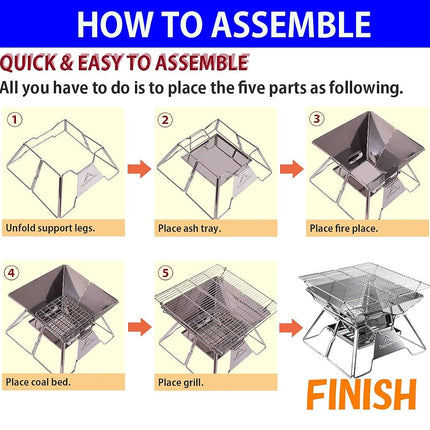 HOW TO ASSEMBLE

QUICK & EASY TO ASSEMBLE

All you have to do is to place the five parts as following.

1
Unfold support legs.

2
Place ash tray.

3
Place fire place.

4
Place coal bed.

5
Place grill.

FINISH