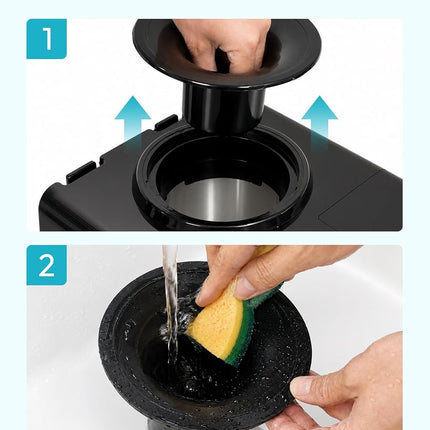 1

2