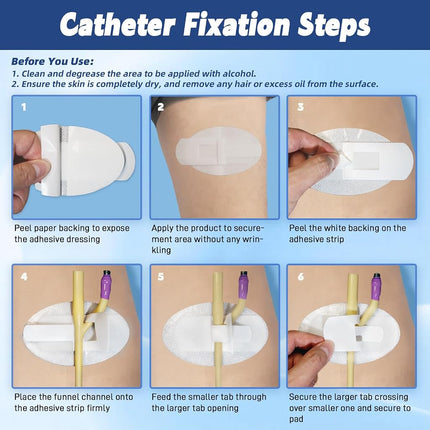 Catheter Fixation Steps

Before You Use:
1. Clean and degrease the area to be applied with alcohol.
2. Ensure the skin is completely dry, and remove any hair or excess oil from the surface.

1

Peel paper backing to expose the adhesive dressing

2

Apply the product to securement area without any wrinkling

3

Peel the white backing on the adhesive strip

4

Place the funnel channel onto the adhesive strip firmly

5

Feed the smaller tab through the larger tab opening

6

Secure the larger tab crossing over smaller one and secure to pad