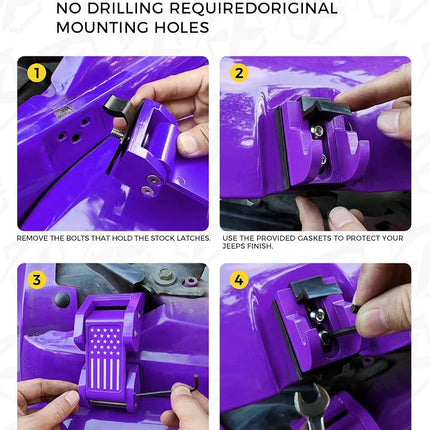 NO DRILLING REQUIREDORIGINAL MOUNTING HOLES

1

2

REMOVE THE BOLTS THAT HOLD THE STOCK LATCHES.

USE THE PROVIDED GASKETS TO PROTECT YOUR JEEPS FINISH.

3

4