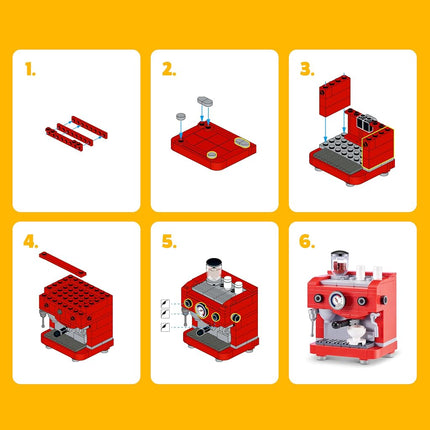 1.

2.

3.

4.

5.

6.