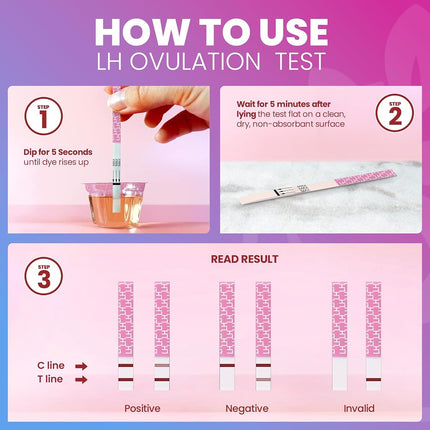 HOW TO USE
LH OVULATION TEST

STEP
1

Dip for 5 Seconds
until dye rises up

Wait for 5 minutes after lying the test flat on a clean, dry, non-absorbant surface

STEP
2

STEP
3

READ RESULT

C line
T line

Positive

Negative

Invalid