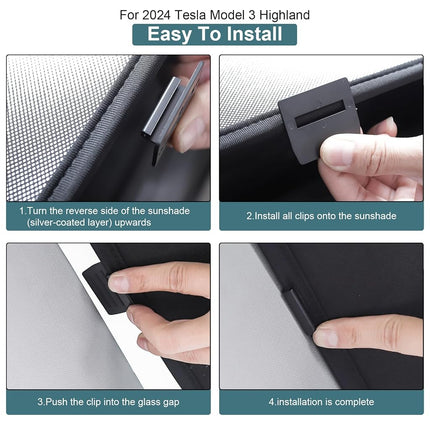 For 2024 Tesla Model 3 Highland

Easy To Install

1.Turn the reverse side of the sunshade (silver-coated layer) upwards

2.Install all clips onto the sunshade

3.Push the clip into the glass gap

4.installation is complete