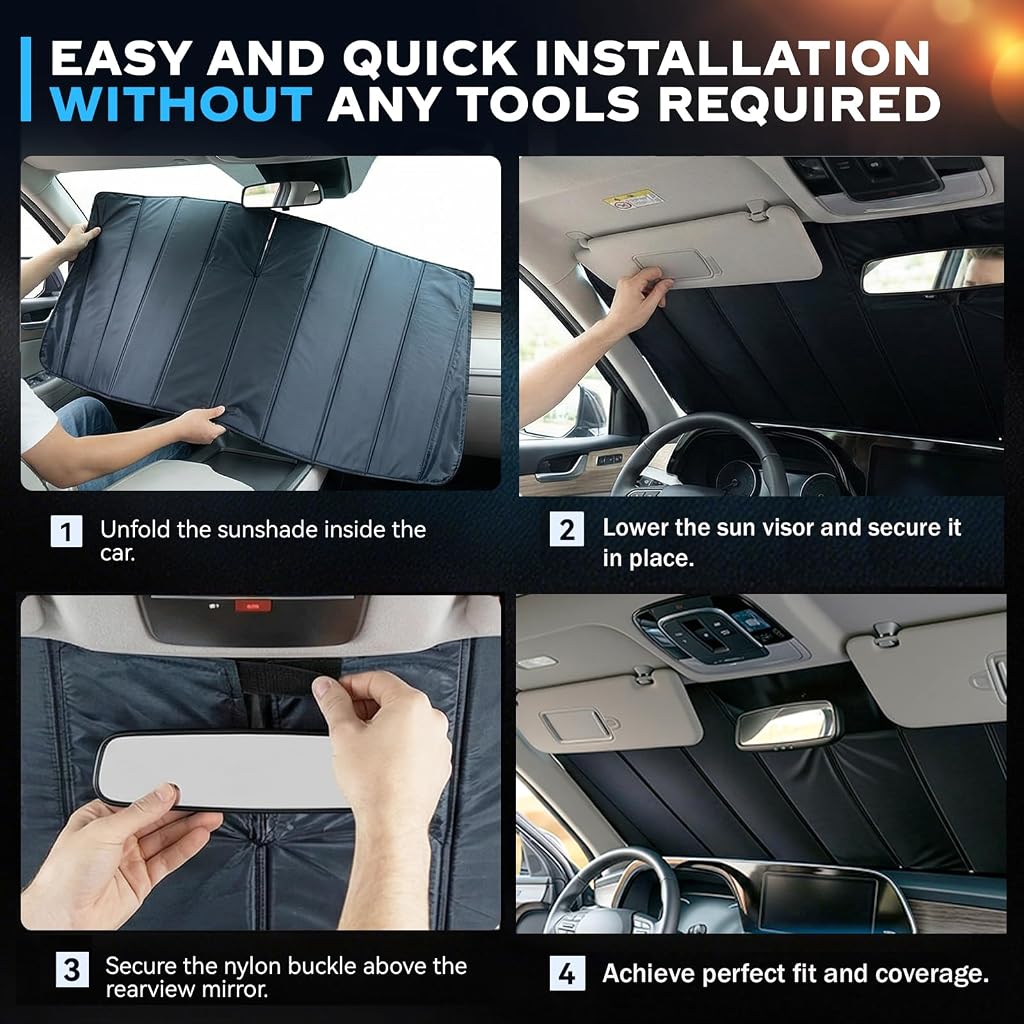 EASY AND QUICK INSTALLATION WITHOUT ANY TOOLS REQUIRED

1 Unfold the sunshade inside the car.

2 Lower the sun visor and secure it in place.

3 Secure the nylon buckle above the rearview mirror.

4 Achieve perfect fit and coverage.