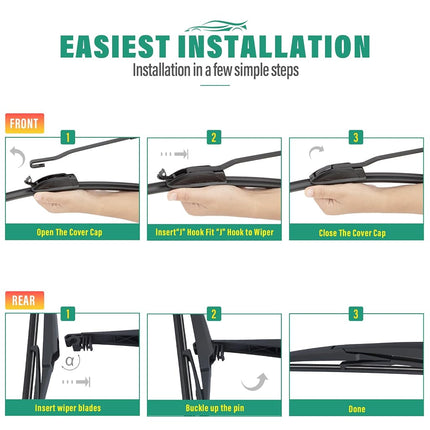 EASIEST INSTALLATION
Installation in a few simple steps

FRONT

1
Open The Cover Cap

2
Insert"J" Hook Fit "J" Hook to Wiper

3
Close The Cover Cap

REAR

1
α
Insert wiper blades

2
Buckle up the pin

3
Done