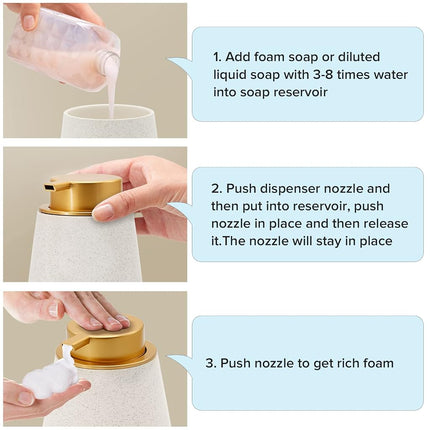 1. Add foam soap or diluted liquid soap with 3-8 times water into soap reservoir

2. Push dispenser nozzle and then put into reservoir, push nozzle in place and then release it.The nozzle will stay in place

3. Push nozzle to get rich foam