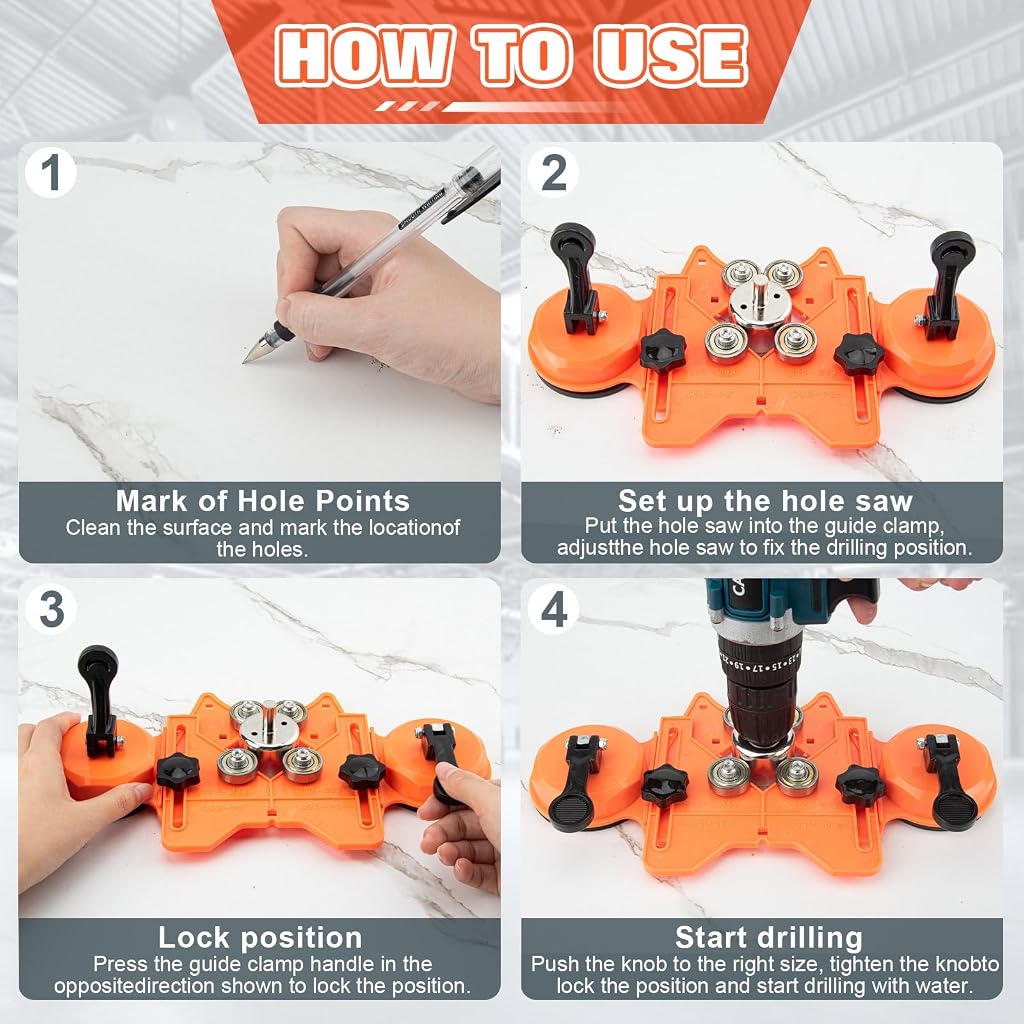 HOW TO USE

1

Mark of Hole Points
Clean the surface and mark the locationof the holes.

2

Set up the hole saw
Put the hole saw into the guide clamp, adjustthe hole saw to fix the drilling position.

3

Lock position
Press the guide clamp handle in the oppositedirection shown to lock the position.

4

Start drilling
Push the knob to the right size, tighten the knobto lock the position and start drilling with water.