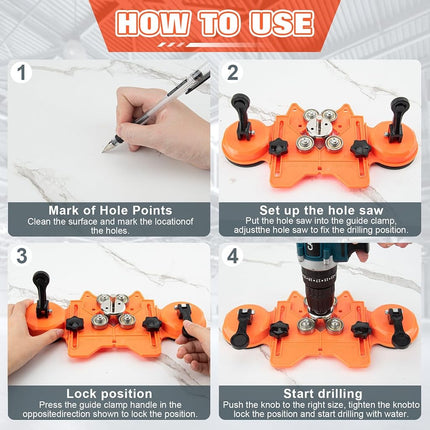 HOW TO USE

1

Mark of Hole Points
Clean the surface and mark the locationof the holes.

2

Set up the hole saw
Put the hole saw into the guide clamp, adjustthe hole saw to fix the drilling position.

3

Lock position
Press the guide clamp handle in the oppositedirection shown to lock the position.

4

Start drilling
Push the knob to the right size, tighten the knobto lock the position and start drilling with water.