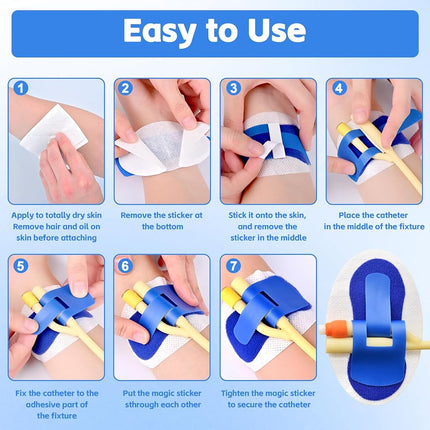 Easy to Use

1

Apply to totally dry skin Remove hair and oil on skin before attaching

2

Remove the sticker at the bottom

3

Stick it onto the skin, and remove the sticker in the middle

4

Place the catheter in the middle of the fixture

5

Fix the catheter to the adhesive part of the fixture

6

Put the magic sticker sthrough each other

7

Tighten the magic sticker to secure the catheter