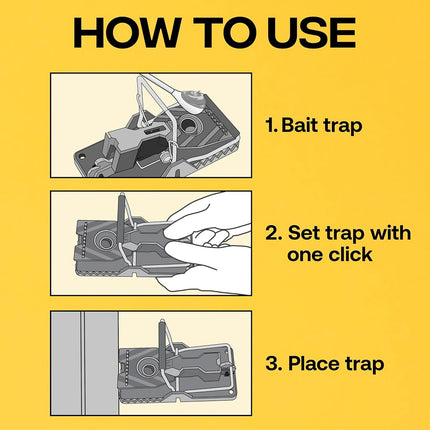 HOW TO USE

1. Bait trap

2. Set trap with one click

3. Place trap