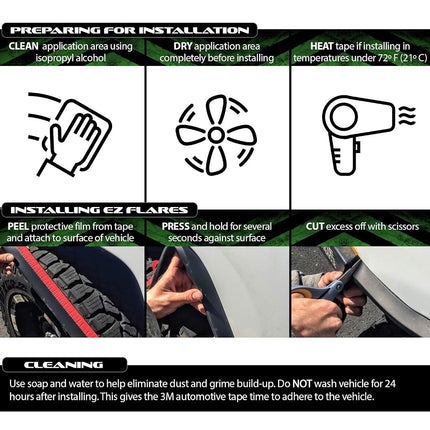 PREPARING FOR INSTALLATION

CLEAN application area using isopropyl alcohol

DRY application area completely before installing

HEAT tape if installing in temperatures under 72° F (21° C)

INSTALLING EZ FLARES

PEEL protective film from tape and attach to surface of vehicle

PRESS and hold for several seconds against surface

CUT excess off with scissors

CLEANING

Use soap and water to help eliminate dust and grime build-up. Do NOT wash vehicle for 24 hours after installing. This gives the 3M automotive tape time to adhere to the vehicle.