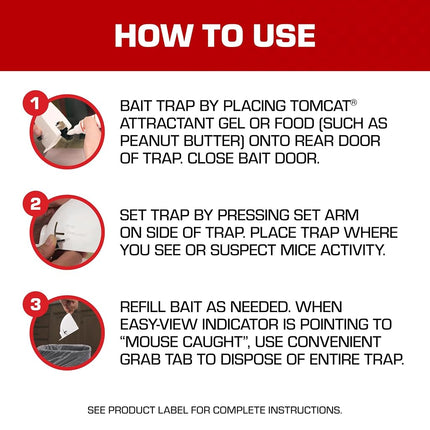 HOW TO USE

1

BAIT TRAP BY PLACING TOMCAT® ATTRACTANT GEL OR FOOD (SUCH AS PEANUT BUTTER) ONTO REAR DOOR OF TRAP. CLOSE BAIT DOOR.

2

SET TRAP BY PRESSING SET ARM ON SIDE OF TRAP. PLACE TRAP WHERE YOU SEE OR SUSPECT MICE ACTIVITY.

3

REFILL BAIT AS NEEDED. WHEN EASY-VIEW INDICATOR IS POINTING TO "MOUSE CAUGHT", USE CONVENIENT GRAB TAB TO DISPOSE OF ENTIRE TRAP.

SEE PRODUCT LABEL FOR COMPLETE INSTRUCTIONS.