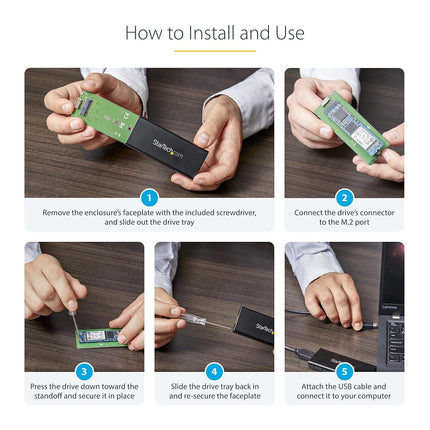 How to Install and Use

StarTech.com

1

Remove the enclosure's faceplate with the included screwdriver, and slide out the drive tray

2

Connect the drive's connector to the M.2 port

3

Press the drive down toward the standoff and secure it in place

StarTech

4

Slide the drive tray back in and re-secure the faceplate

Lenovo

5

Attach the USB cable and connect it to your computer