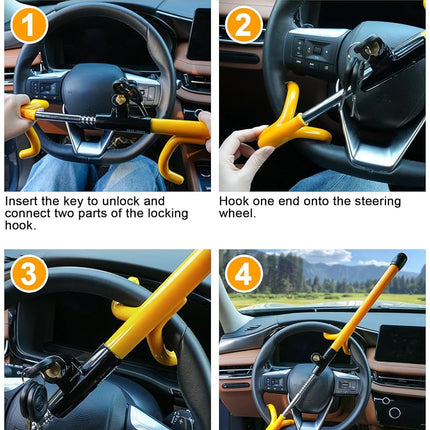 1

Insert the key to unlock and connect two parts of the locking hook.

2

Hook one end onto the steering wheel.

3

4