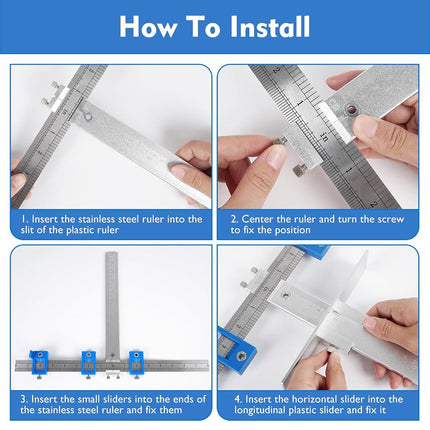 How To Install

1. Insert the stainless steel ruler into the slit of the plastic ruler

2. Center the ruler and turn the screw to fix the position

3. Insert the small sliders into the ends of the stainless steel ruler and fix them

4. Insert the horizontal slider into the longitudinal plastic slider and fix it