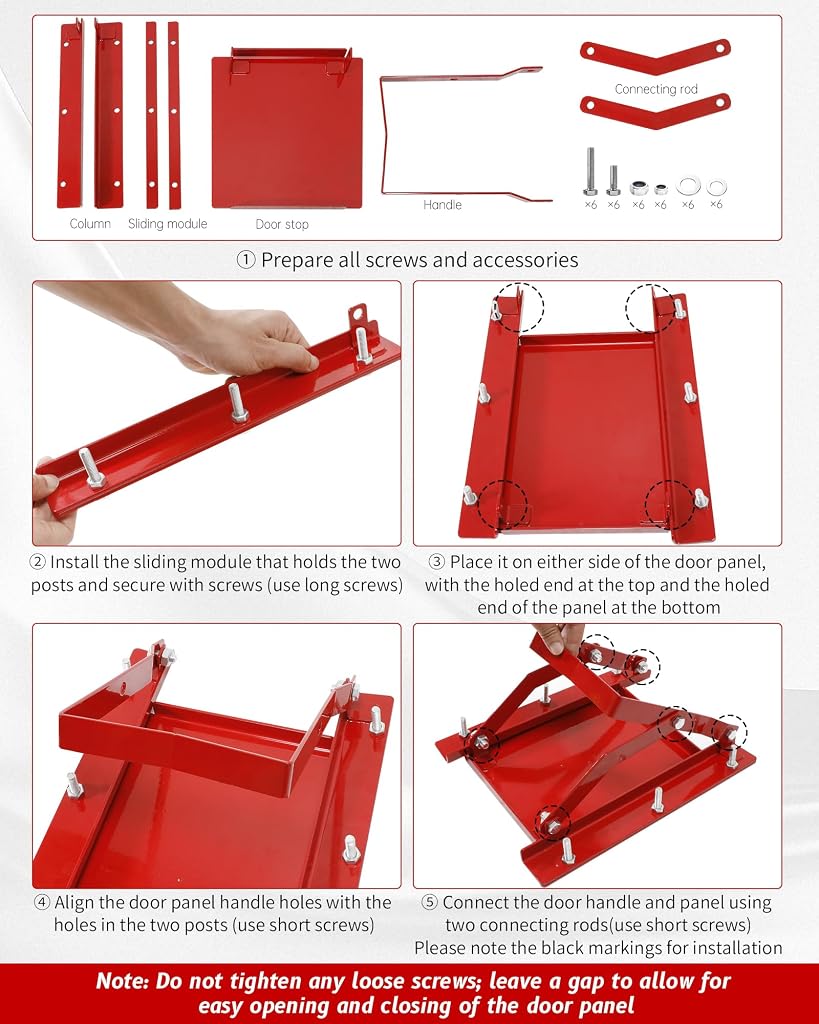 Column Sliding module Door stop Handle Connecting rod

×6 ×6 ×6 ×6 ×6 ×6

① Prepare all screws and accessories

② Install the sliding module that holds the two posts and secure with screws (use long screws)

③ Place it on either side of the door panel, with the holed end at the top and the holed end of the panel at the bottom

④ Align the door panel handle holes with the holes in the two posts (use short screws)

⑤ Connect the door handle and panel using two connecting rods(use short screws)
Please note the black markings for installation

Note: Do not tighten any loose screws; leave a gap to allow for easy opening and closing of the door panel