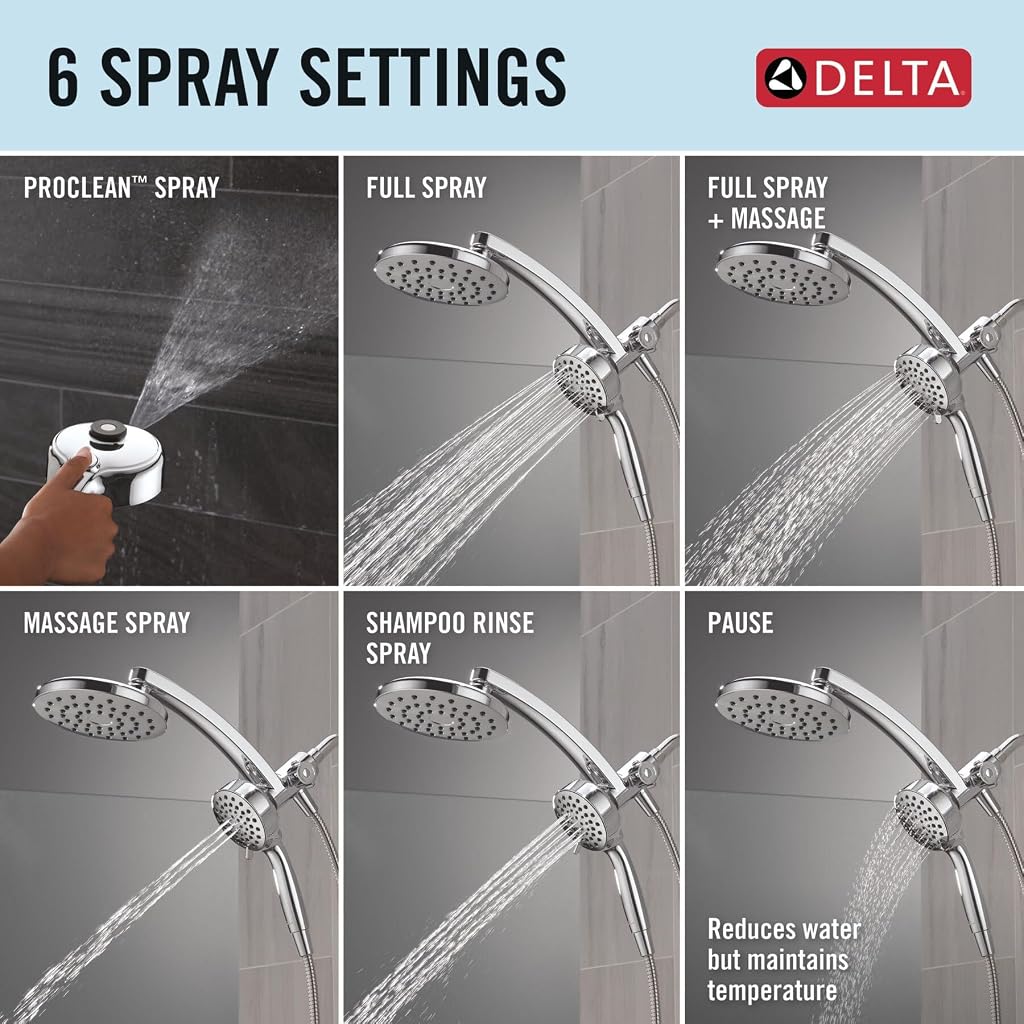 6 SPRAY SETTINGS

DELTA

PROCLEAN™ SPRAY

FULL SPRAY

FULL SPRAY
+ MASSAGE

MASSAGE SPRAY

SHAMPOO RINSE
SPRAY

PAUSE

Reduces water but maintains temperature