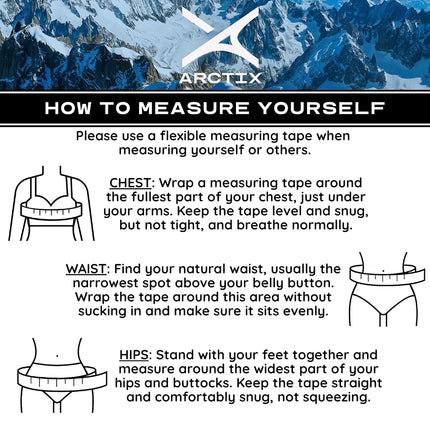 ARCTIX

HOW TO MEASURE YOURSELF

Please use a flexible measuring tape when measuring yourself or others.

CHEST: Wrap a measuring tape around the fullest part of your chest, just under your arms. Keep the tape level and snug, but not tight, and breathe normally.

WAIST: Find your natural waist, usually the narrowest spot above your belly button. Wrap the tape around this area without sucking in and make sure it sits evenly.

HIPS: Stand with your feet together and measure around the widest part of your hips and buttocks. Keep the tape straight and comfortably snug, not squeezing.