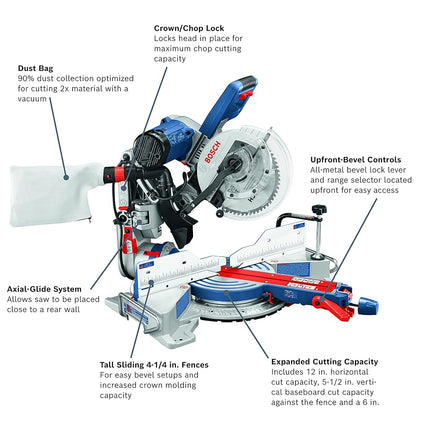 Crown/Chop Lock
Locks head in place for maximum chop cutting capacity

Dust Bag
90% dust collection optimized for cutting 2x material with a vacuum

BOSCH

Upfront-Bevel Controls
All-metal bevel lock lever and range selector located upfront for easy access

Axial-Glide System
Allows saw to be placed close to a rear wall

Tall Sliding 4-1/4 in. Fences
For easy bevel setups and increased crown molding capacity

Expanded Cutting Capacity
Includes 12 in. horizontal cut capacity, 5-1/2 in. vertical baseboard cut capacity against the fence and a 6 in.