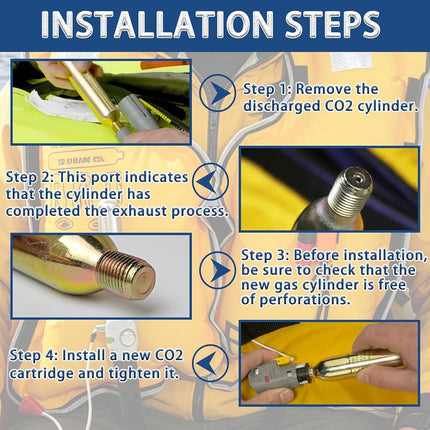 INSTALLATION STEPS

Step 1: Remove the discharged CO2 cylinder.

Step 2: This port indicates that the cylinder has completed the exhaust process.

Step 3: Before installation, be sure to check that the new gas cylinder is free of perforations.

Step 4: Install a new CO2 cartridge and tighten it.