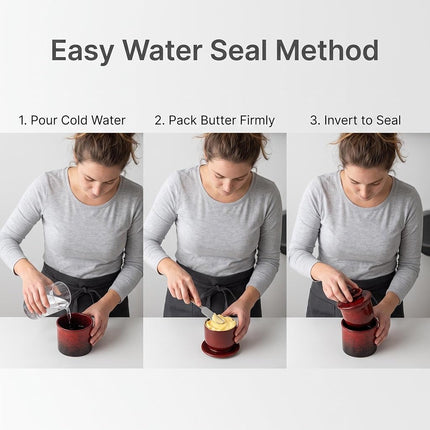 Easy Water Seal Method

1. Pour Cold Water

2. Pack Butter Firmly

3. Invert to Seal