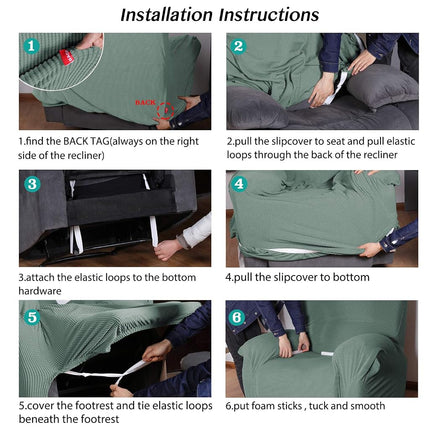 Installation Instructions

1

BACK

1.find the BACK TAG(always on the right side of the recliner)

2

2.pull the slipcover to seat and pull elastic loops through the back of the recliner

3

3.attach the elastic loops to the bottom hardware

4

4.pull the slipcover to bottom

5

5.cover the footrest and tie elastic loops beneath the footrest

6

6.put foam sticks , tuck and smooth